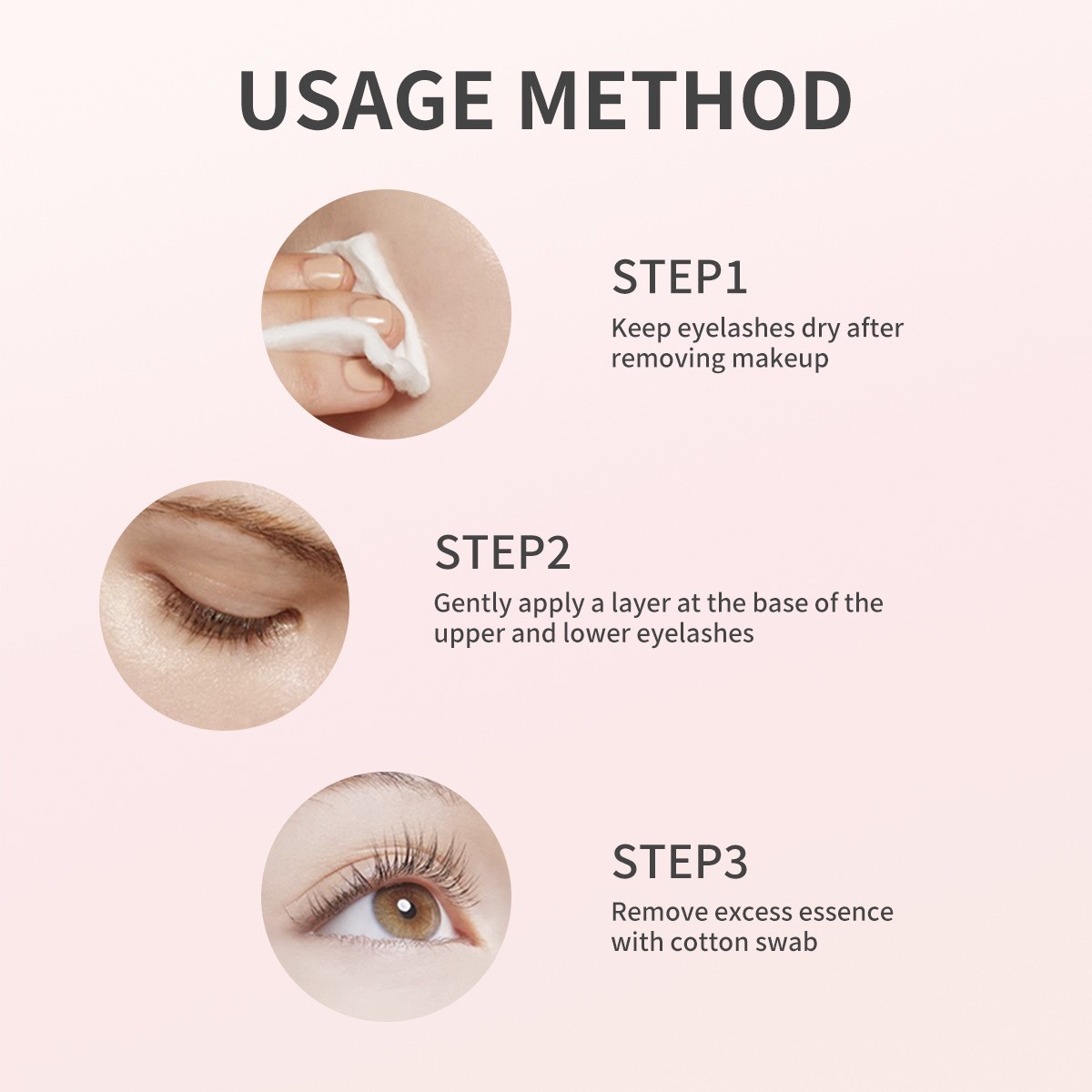 USAGE METHOD

STEP1
Keep eyelashes dry after removing makeup

STEP2
Gently apply a layer at the base of the upper and lower eyelashes

STEP3
Remove excess essence with cotton swab