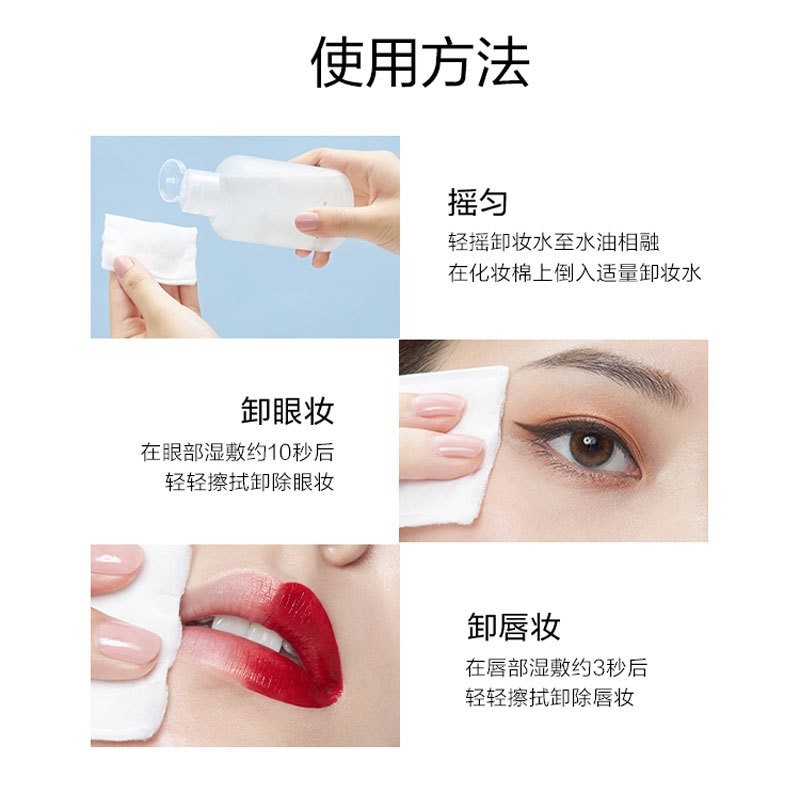 使用方法

摇匀
轻摇卸妆水至水油相融
在化妆棉上倒入适量卸妆水

卸眼妆
在眼部湿敷约10秒后
轻轻擦拭卸除眼妆

卸唇妆
在唇部湿敷约3秒后
轻轻擦拭卸除唇妆