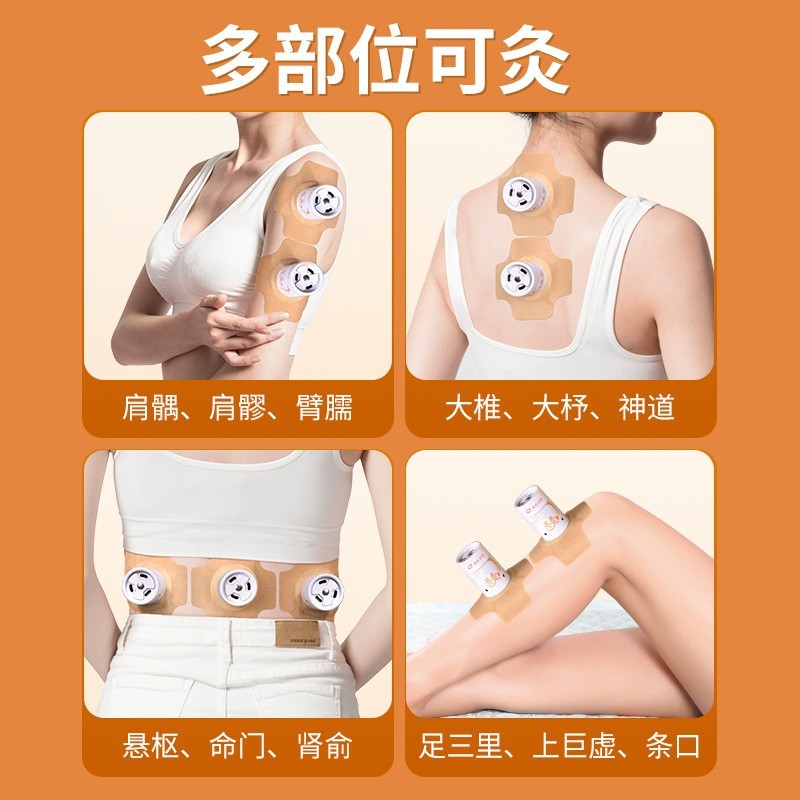 多部位可灸

肩髃、肩髎、臂臑

大椎、大杼、神道

悬枢、命门、肾俞

足三里、上巨虚、条口