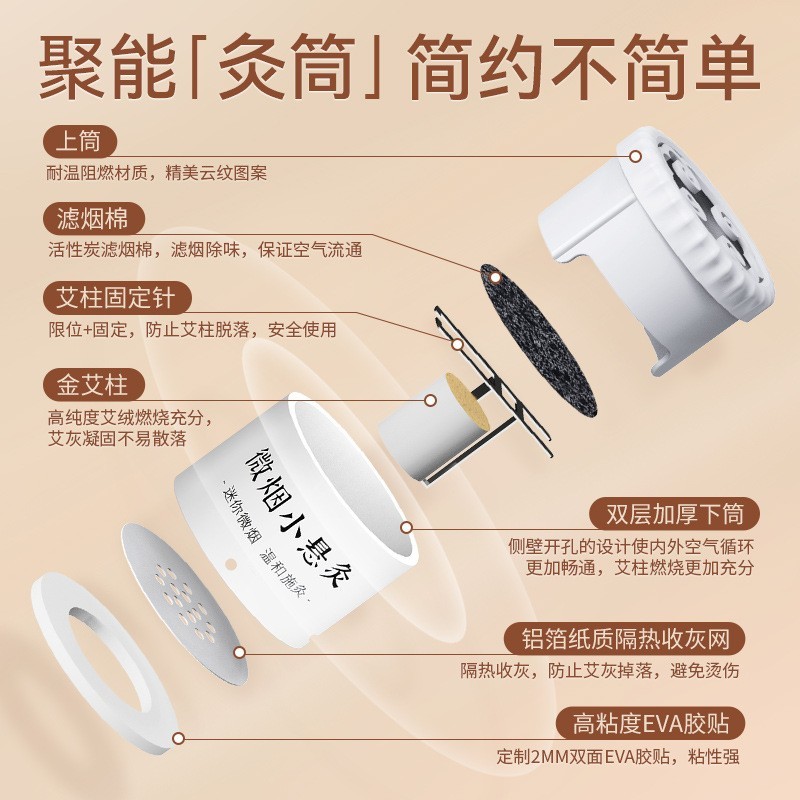 聚能「灸筒」简约不简单

上筒
耐温阻燃材质，精美云纹图案

滤烟棉
活性炭滤烟棉，滤烟除味，保证空气流通

艾柱固定针
限位+固定，防止艾柱脱落，安全使用

金艾柱
高纯度艾绒燃烧充分，艾灰凝固不易散落

微烟小悬灸
·迷你微烟 温和施灸·

双层加厚下筒
侧壁开孔的设计使内外空气循环更加畅通，艾柱燃烧更加充分

铝箔纸质隔热收灰网
隔热收灰，防止艾灰掉落，避免烫伤

高粘度EVA胶贴
定制2MM双面EVA胶贴，粘性强