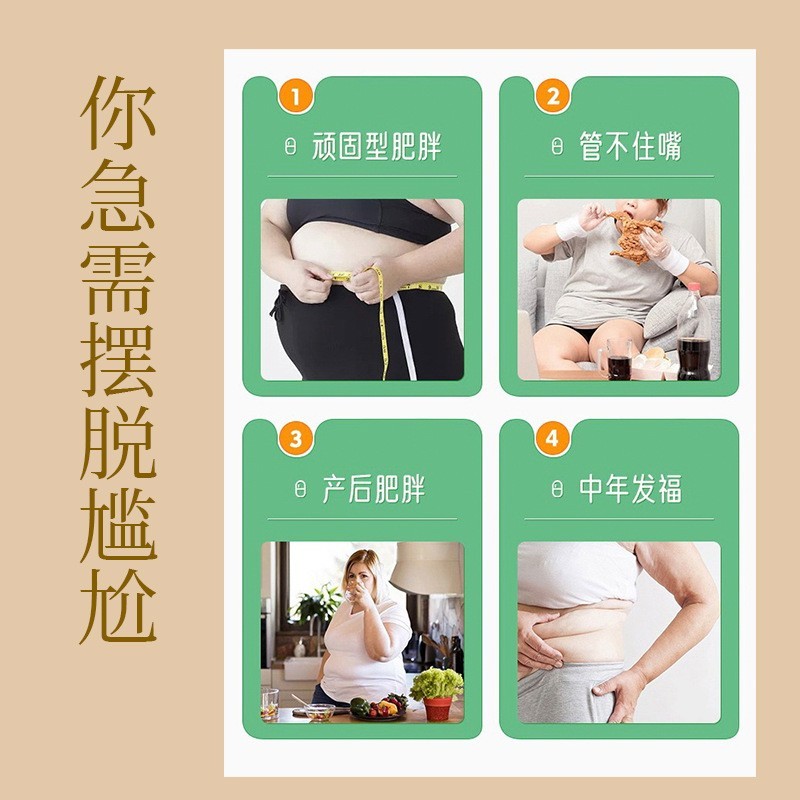 你急需摆脱尴尬

1
顽固型肥胖

2
管不住嘴

3
产后肥胖

4
中年发福