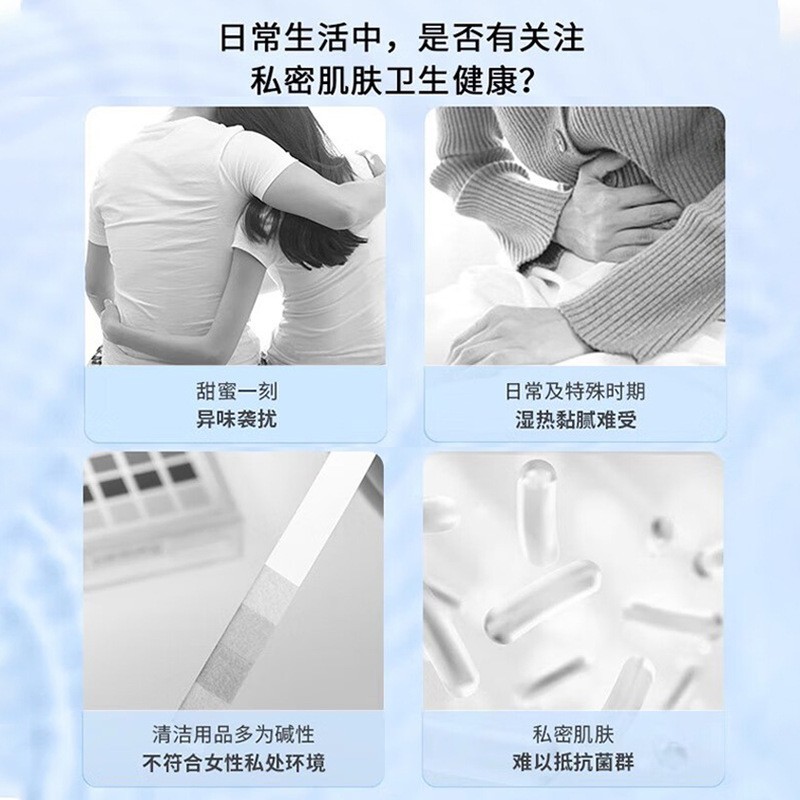 日常生活中，是否有关注
私密肌肤卫生健康？

甜蜜一刻
异味袭扰

日常及特殊时期
湿热黏腻难受

清洁用品多为碱性
不符合女性私处环境

私密肌肤
难以抵抗菌群