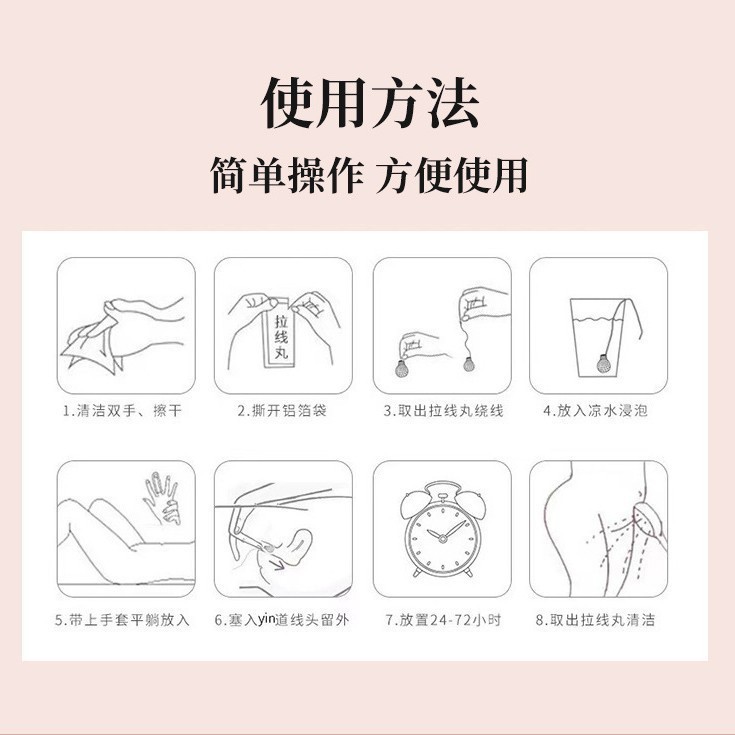 使用方法
简单操作 方便使用

拉线丸

1.清洁双手、擦干
2.撕开铝箔袋
3.取出拉线丸绕线
4.放入凉水浸泡

5.带上手套平躺放入
6.塞入yin道线头留外
7.放置24-72小时
8.取出拉线丸清洁