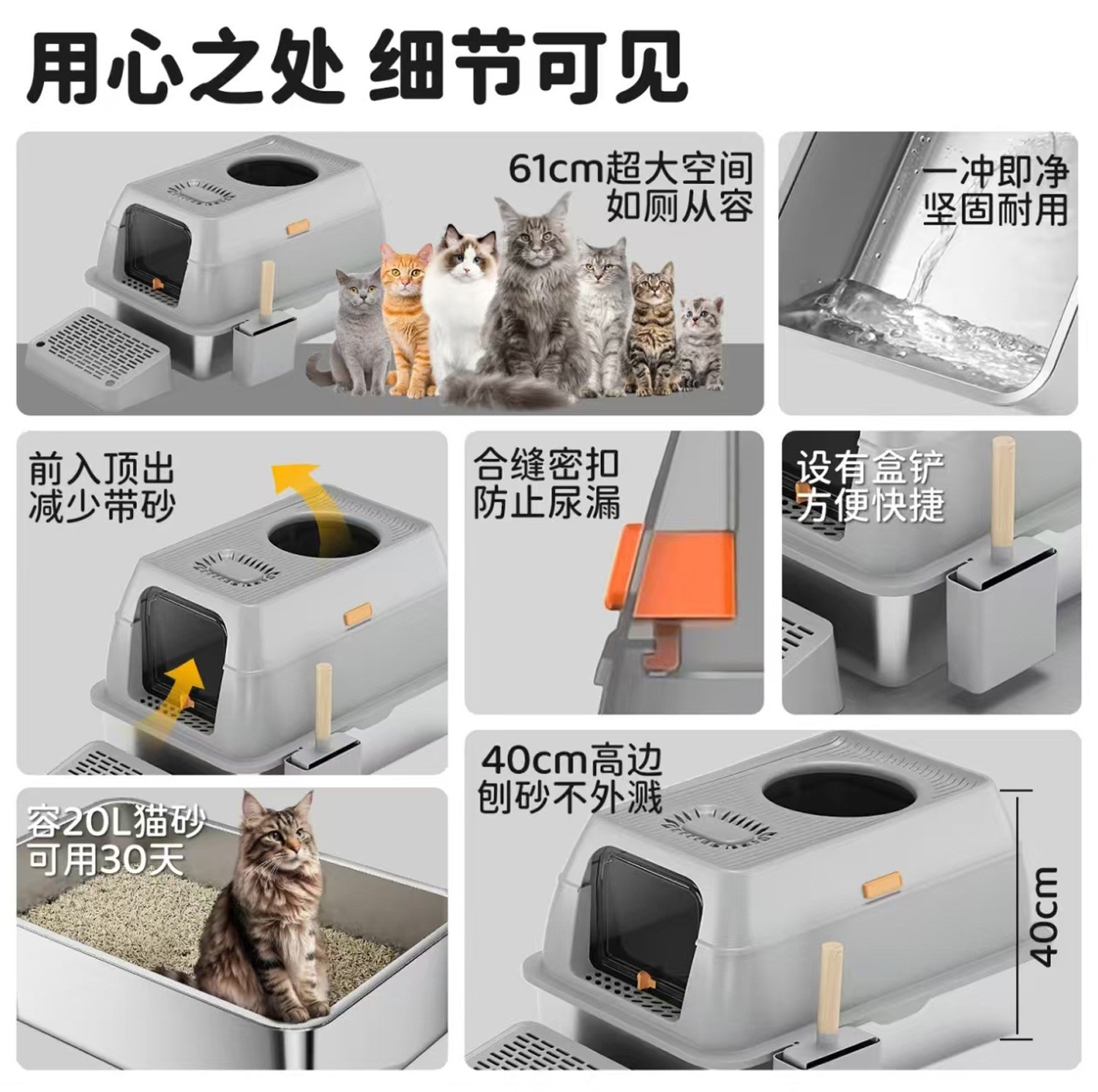 用心之处 细节可见

61cm超大空间
如厕从容

一冲即净
坚固耐用

前入顶出
减少带砂

合缝密扣
防止尿漏

设有盒铲
方便快捷

容20L猫砂
可用30天

40cm高边
刨砂不外溅

40cm