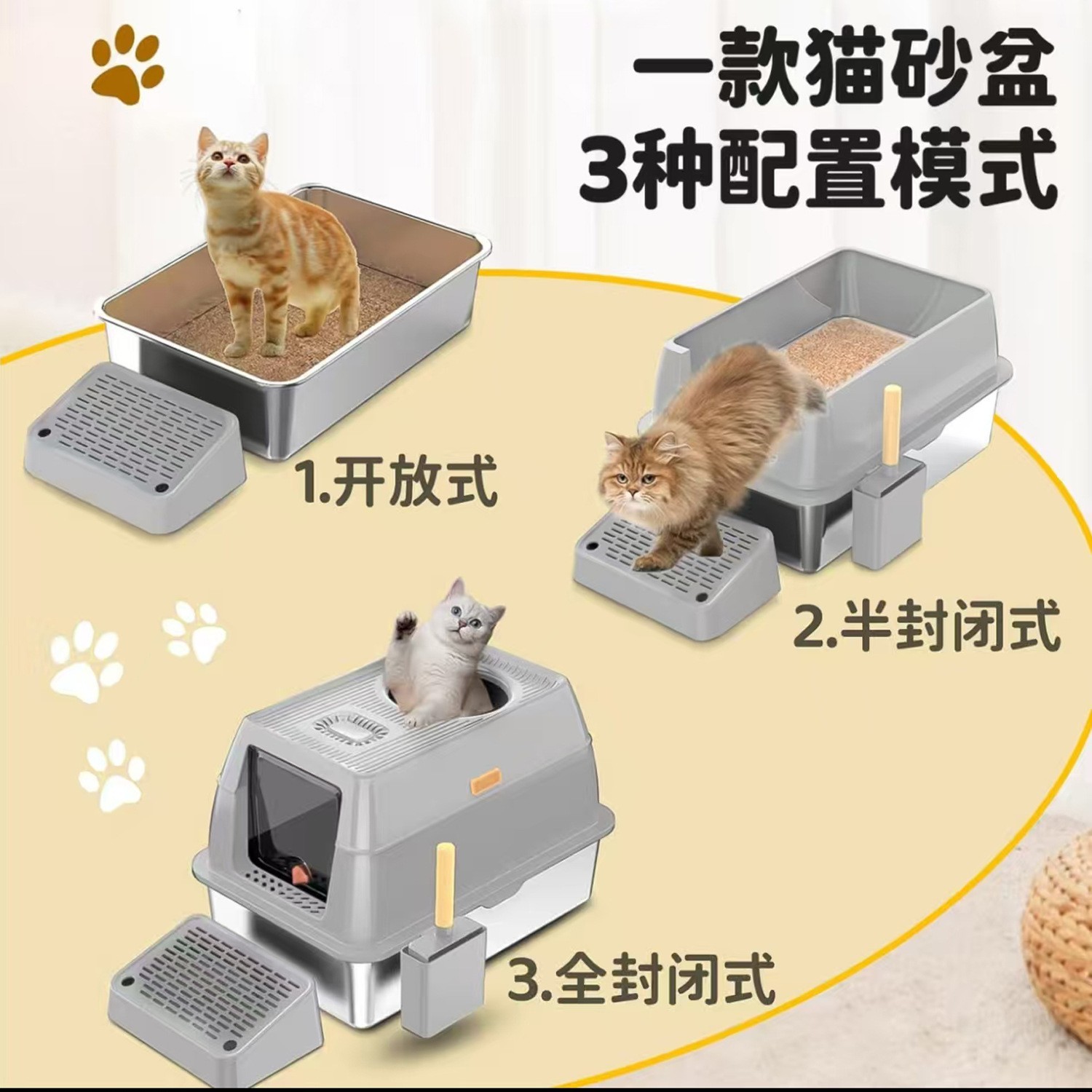 一款猫砂盆
3种配置模式

1.开放式

2.半封闭式

3.全封闭式