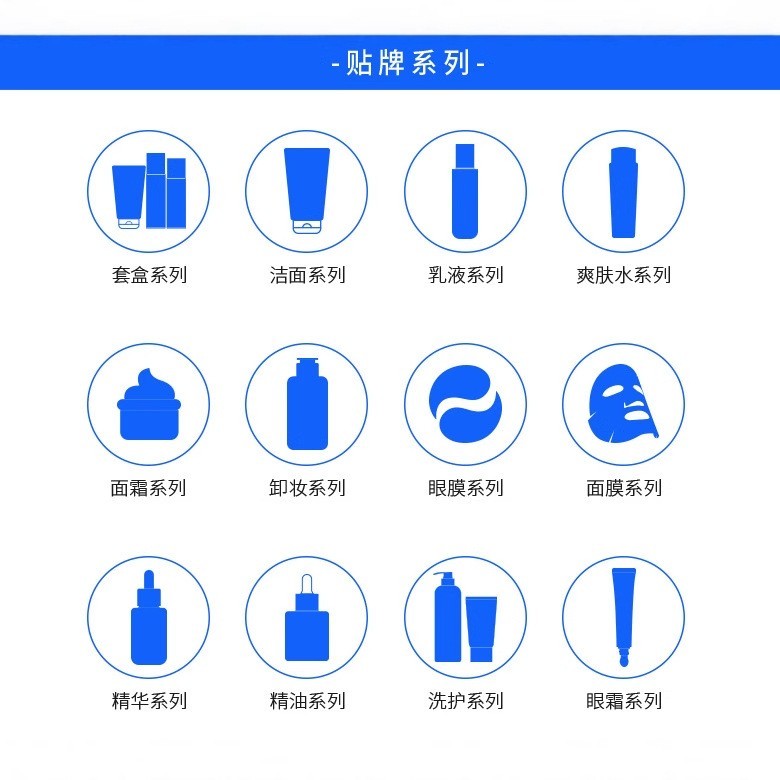 -贴牌系列-

套盒系列

洁面系列

乳液系列

爽肤水系列

面霜系列

卸妆系列

眼膜系列

面膜系列

精华系列

精油系列

洗护系列

眼霜系列